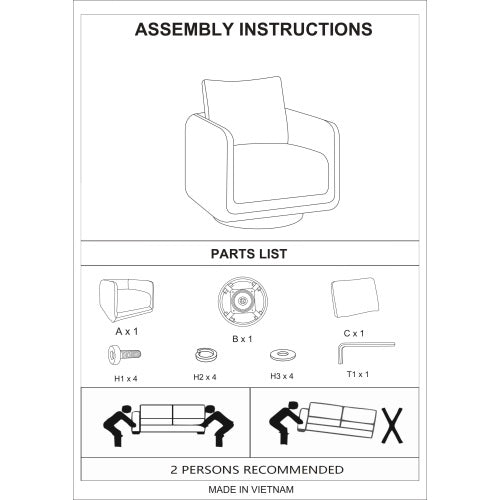 ASSEMBLY INSTRUCTIONS

PARTS LIST

A x 1

B x 1

C x 1

H1 x 4

H2 x 4

H3 x 4

T1 x 1

X

2 PERSONS RECOMMENDED

MADE IN VIETNAM