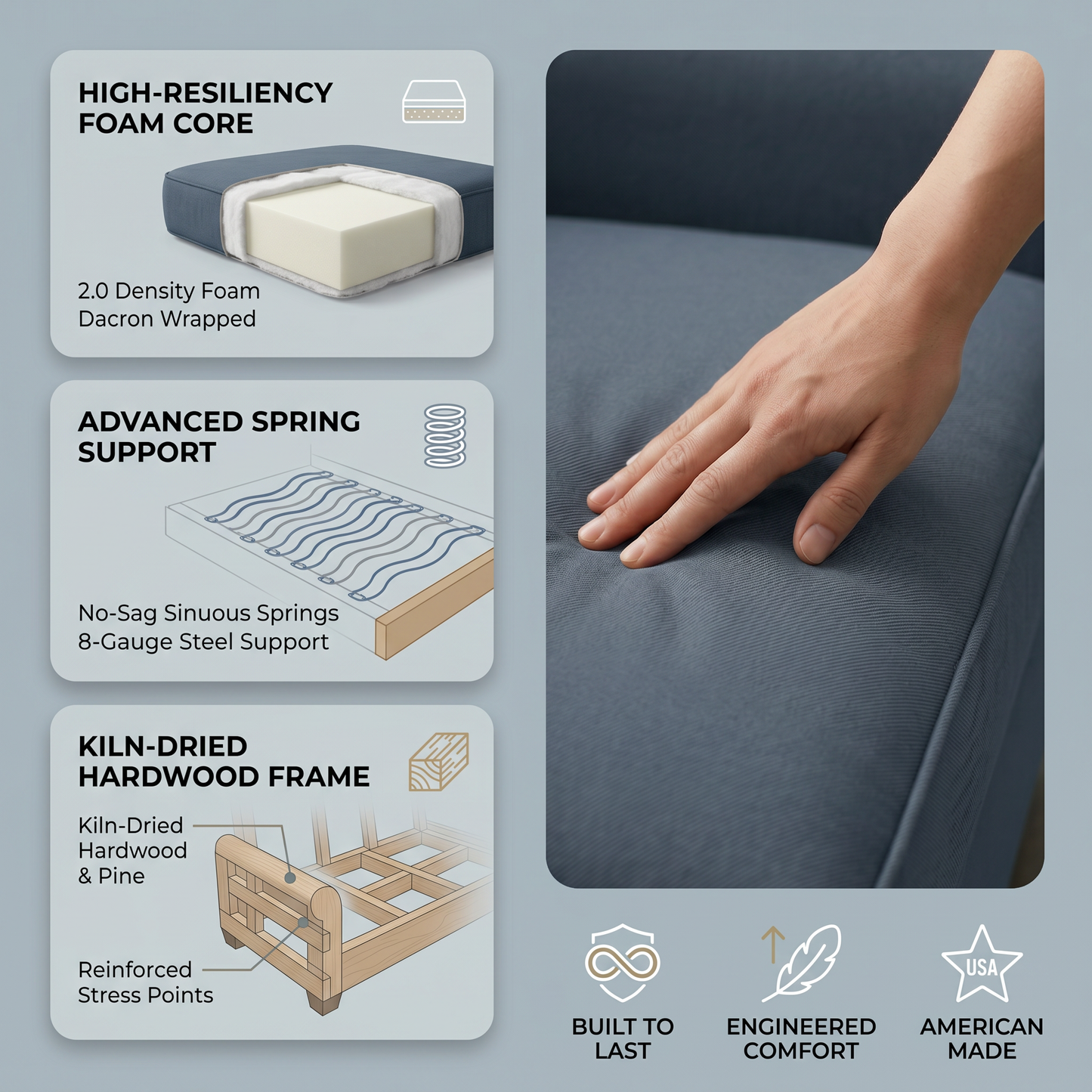 HIGH-RESILIENCY FOAM CORE

2.0 Density Foam
Dacron Wrapped

ADVANCED SPRING SUPPORT

No-Sag Sinuous Springs
8-Gauge Steel Support

KILN-DRIED HARDWOOD FRAME

Kiln-Dried Hardwood & Pine

Reinforced Stress Points

BUILT TO LAST

ENGINEERED COMFORT

USA

AMERICAN MADE