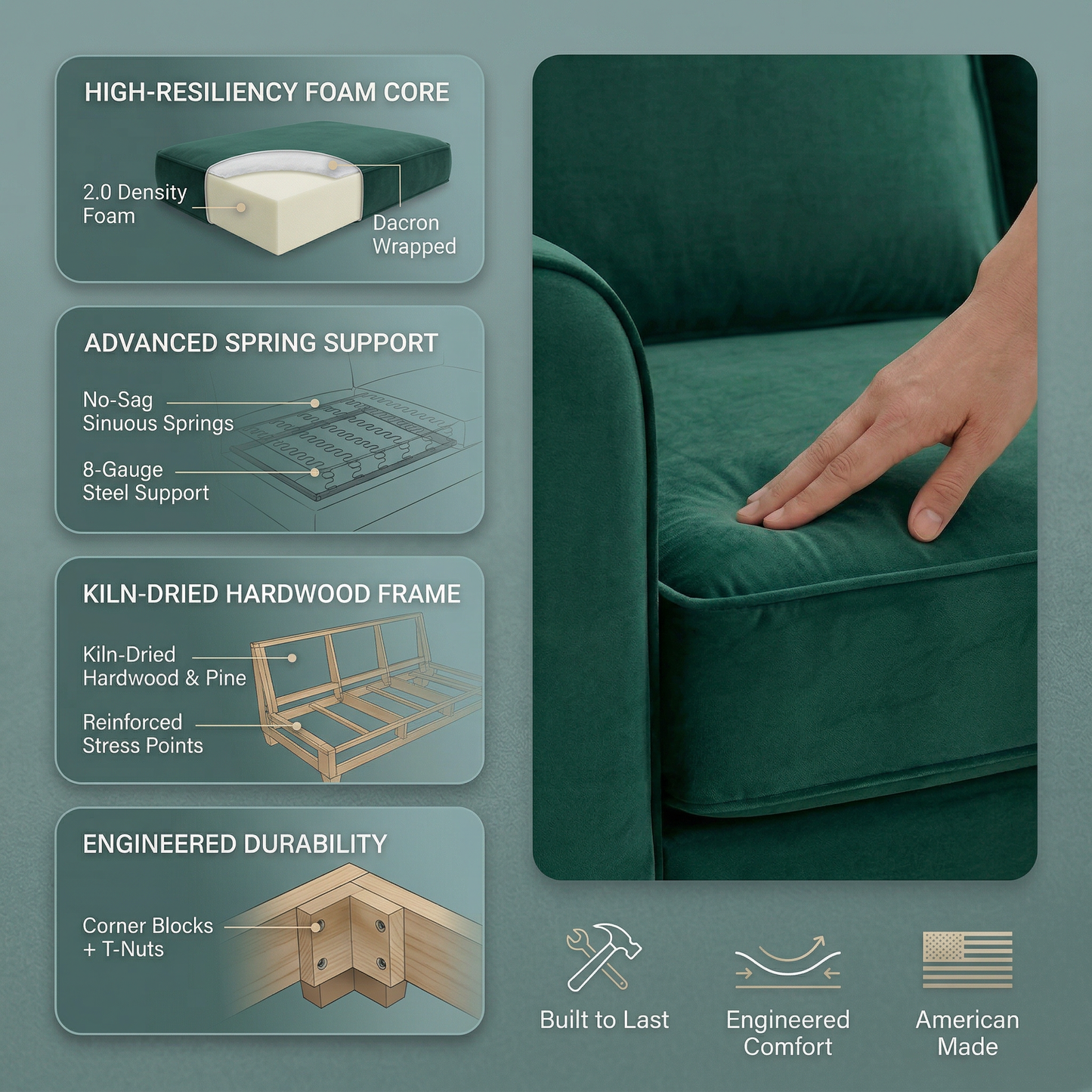 HIGH-RESILIENCY FOAM CORE

2.0 Density Foam

Dacron Wrapped

ADVANCED SPRING SUPPORT

No-Sag Sinuous Springs

8-Gauge Steel Support

KILN-DRIED HARDWOOD FRAME

Kiln-Dried Hardwood & Pine

Reinforced Stress Points

ENGINEERED DURABILITY

Corner Blocks + T-Nuts

Built to Last

Engineered Comfort

American Made