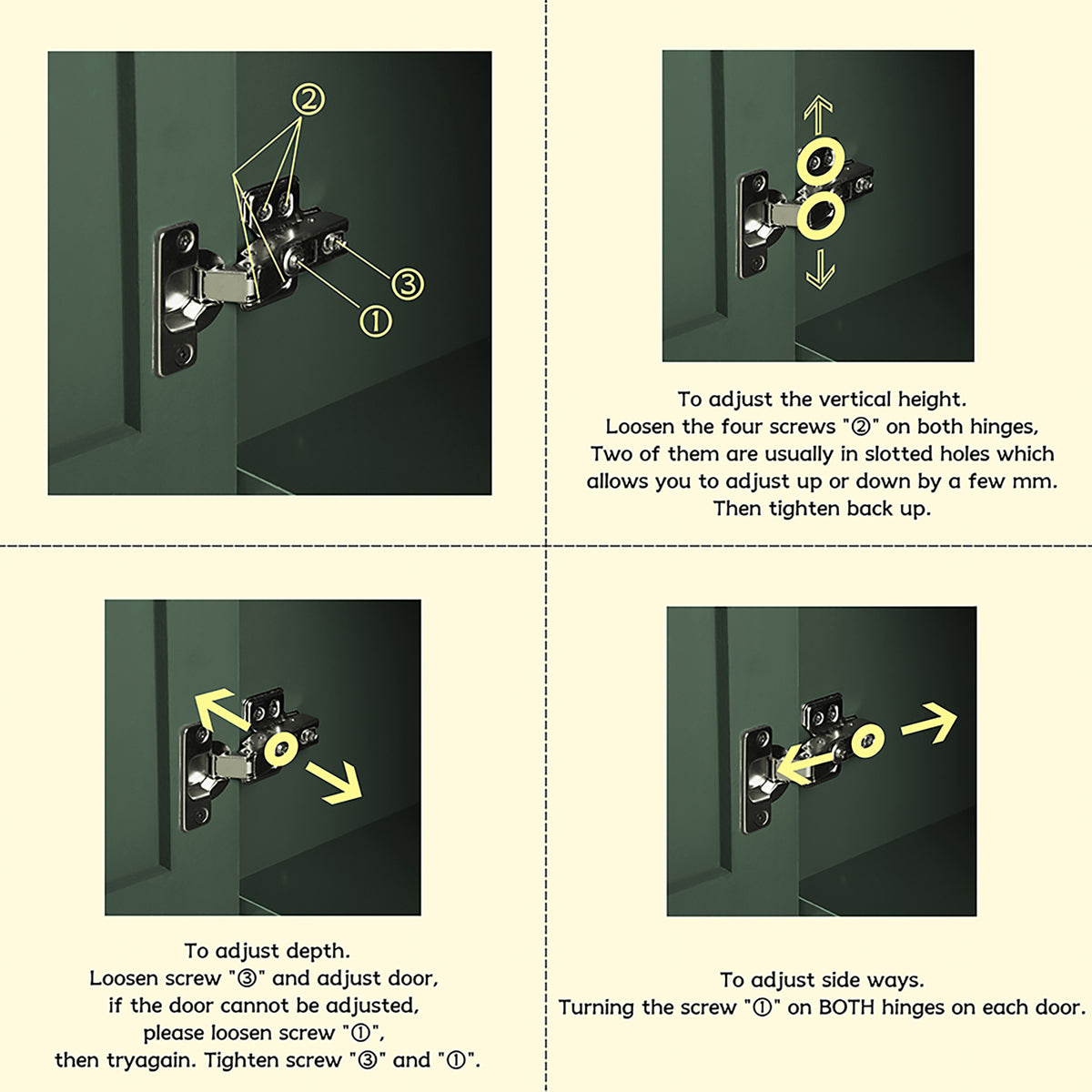 ②
③
①

To adjust the vertical height.
Loosen the four screws "②" on both hinges,
Two of them are usually in slotted holes which allows you to adjust up or down by a few mm.
Then tighten back up.

To adjust depth.
Loosen screw "③" and adjust door,
if the door cannot be adjusted,
please loosen screw "①",
then tryagain. Tighten screw "③" and "①".

To adjust side ways.
Turning the screw "①" on BOTH hinges on each door.