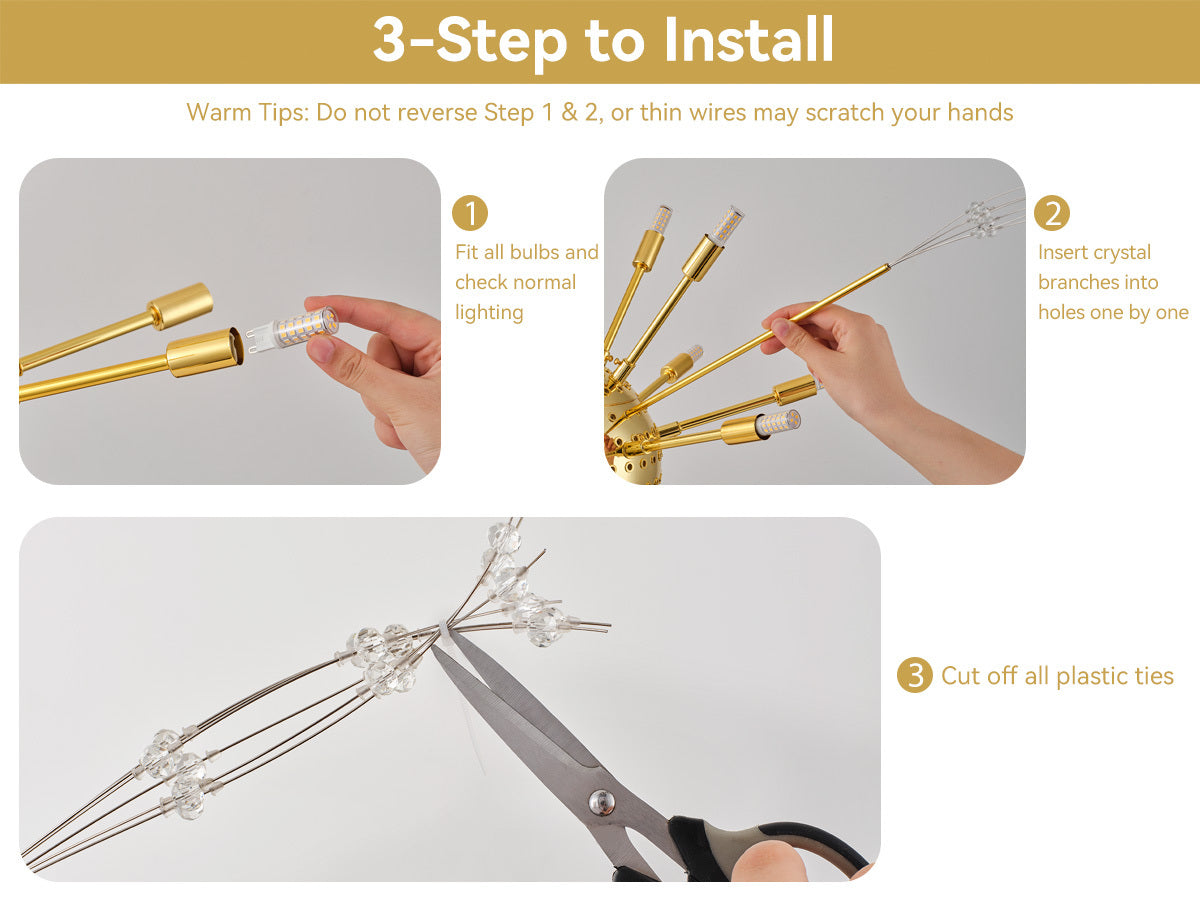 3-Step to Install

Warm Tips: Do not reverse Step 1 & 2, or thin wires may scratch your hands

1
Fit all bulbs and check normal lighting

2
Insert crystal branches into holes one by one

3 Cut off all plastic ties